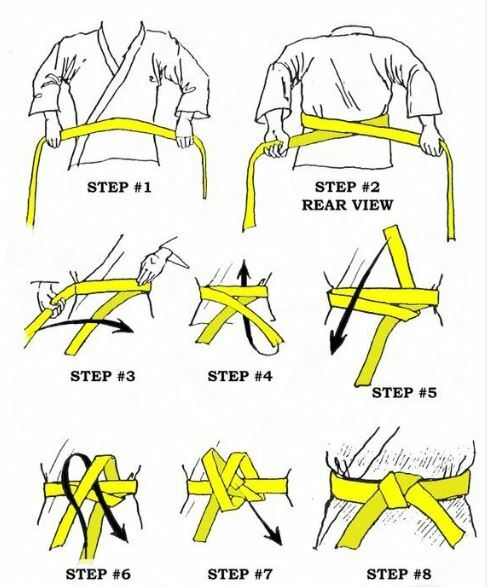 STEP #1

STEP #2
REAR VIEW

STEP #3

STEP #4

STEP #5

STEP #6

STEP #7

STEP #8